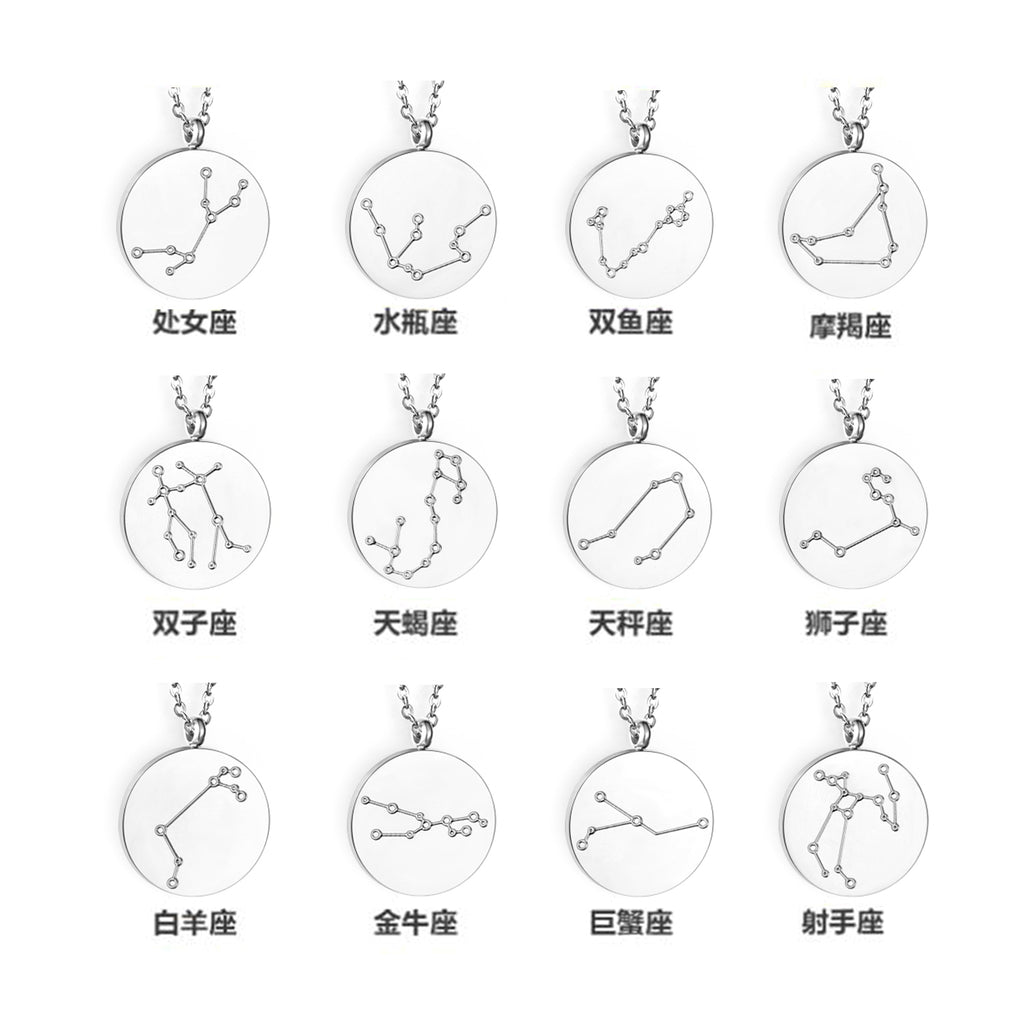 处女座 水瓶座 双鱼座 摩羯座

双子座 天蝎座 天秤座 狮子座

白羊座 金牛座 巨蟹座 射手座